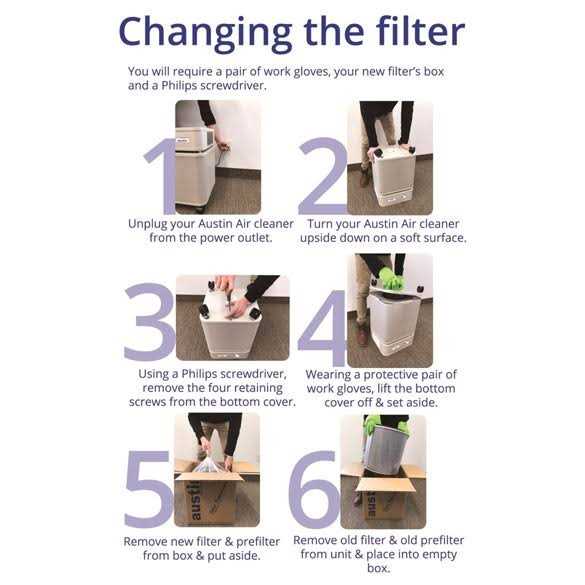 Changing the filter

You will require a pair of work gloves, your new filter's box and a Philips screwdriver.

1

Unplug your Austin Air cleaner from the power outlet.

2

Turn your Austin Air cleaner upside down on a soft surface.

3

Using a Philips screwdriver, remove the four retaining screws from the bottom cover.

4

Wearing a protective pair of work gloves, lift the bottom cover off & set aside.

5

austi

Remove new filter & prefilter from box & put aside.

6

austi

Remove old filter & old prefilter from unit & place into empty box.